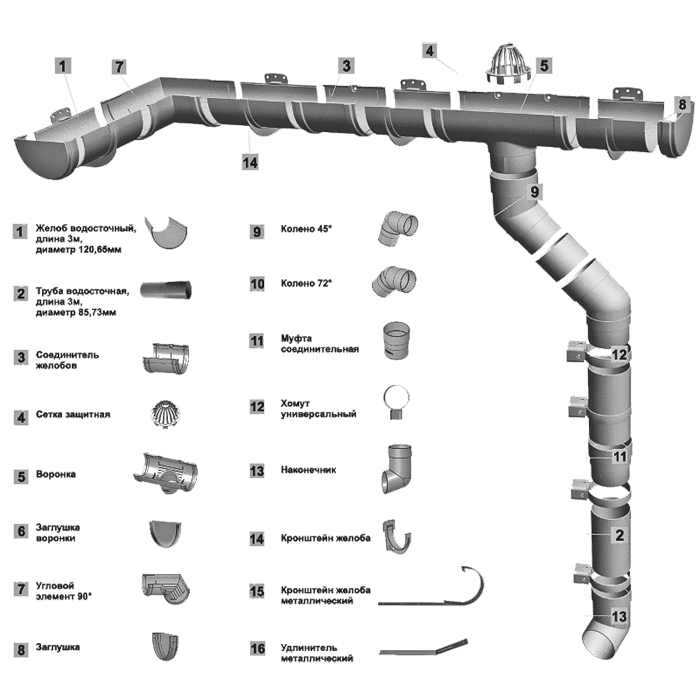 1 7 3 4 5 8

14

9

12

11

2

13

1 Желоб водосточный, длина 3м, диаметр 120,65мм

2 Труба водосточная, длина 3м, диаметр 85,73мм

3 Соединитель желобов

4 Сетка защитная

5 Воронка

6 Заглушка воронки

7 Угловой элемент 90°

8 Заглушка

9 Колено 45°

10 Колено 72°

11 Муфта соединительная

12 Хомут универсальный

13 Наконечник

14 Кронштейн желоба

15 Кронштейн желоба металлический

16 Удлинитель металлический